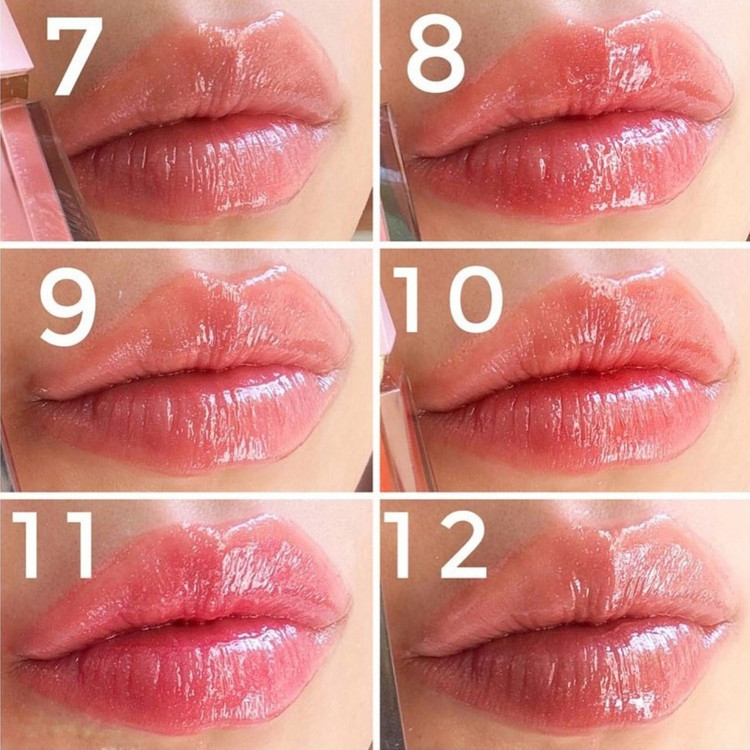 7

8

9

10

11

12